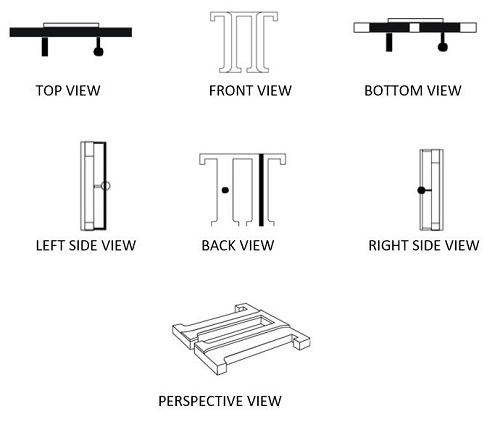 TOP VIEW

FRONT VIEW

BOTTOM VIEW

LEFT SIDE VIEW

BACK VIEW

RIGHT SIDE VIEW

PERSPECTIVE VIEW