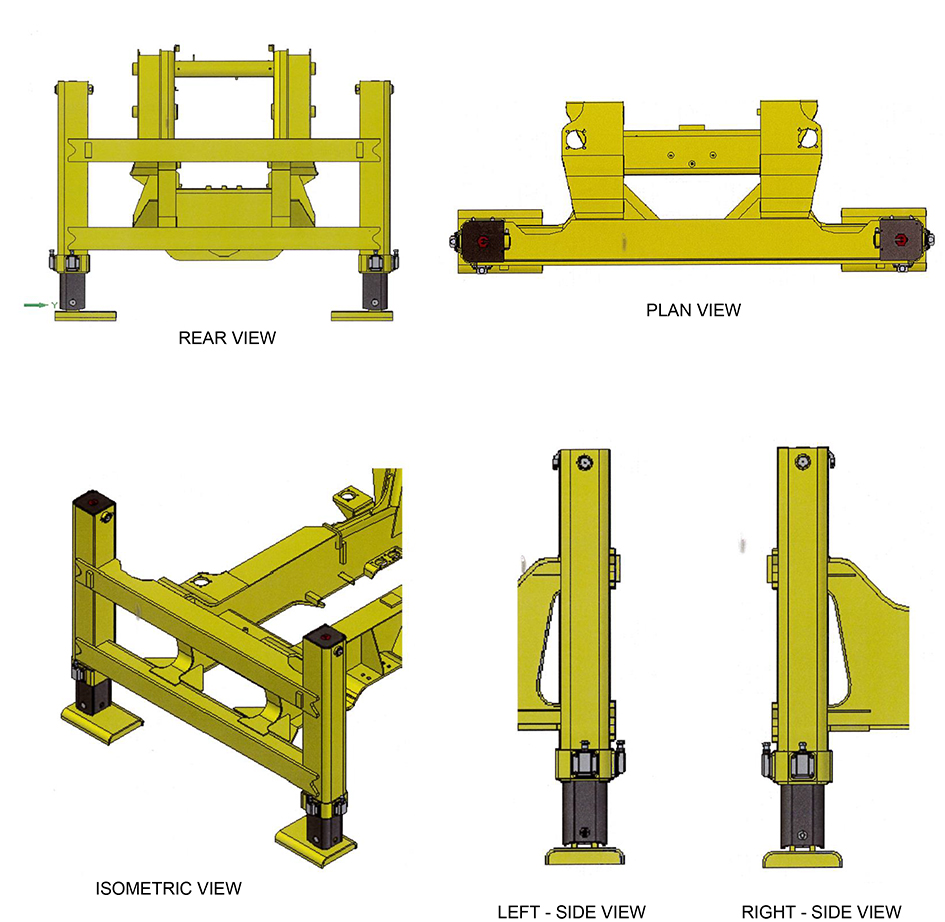 Y

REAR VIEW

PLAN VIEW

ISOMETRIC VIEW

LEFT - SIDE VIEW

RIGHT - SIDE VIEW